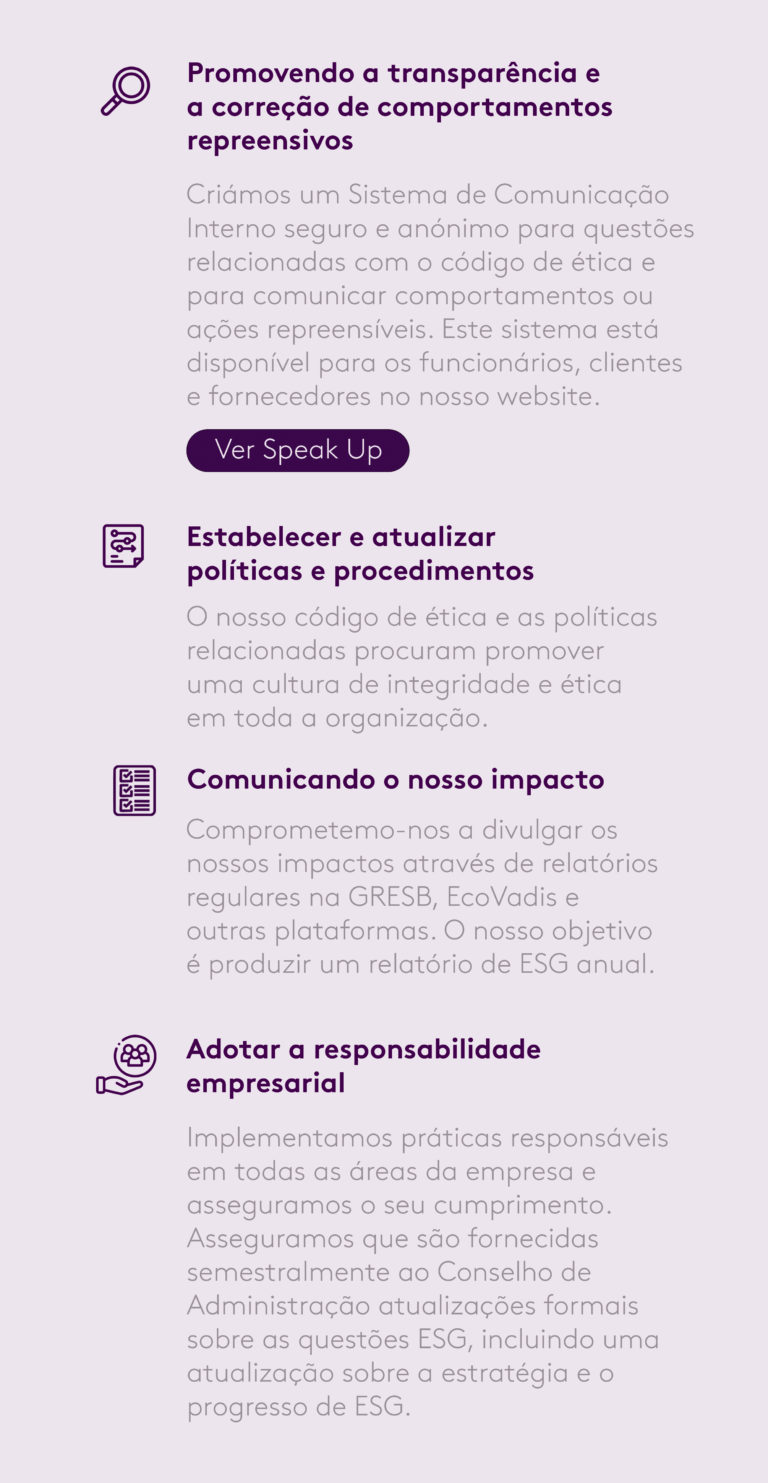 Promovendo a transparência e a correção de comportamentos repreensivos

Criámos um Sistema de Comunicação Interno seguro e anónimo para questões relacionadas com o código de ética e para comunicar comportamentos ou ações repreensíveis. Este sistema está disponível para os funcionários, clientes e fornecedores no nosso website.

Ver Speak Up

Estabelecer e atualizar políticas e procedimentos

O nosso código de ética e as políticas relacionadas procuram promover uma cultura de integridade e ética em toda a organização.

Comunicando o nosso impacto

Comprometemo-nos a divulgar os nossos impactos através de relatórios regulares na GRESB, EcoVadis e outras plataformas. O nosso objetivo é produzir um relatório de ESG anual.

Adotar a responsabilidade empresarial

Implementamos práticas responsáveis em todas as áreas da empresa e asseguramos o seu cumprimento. Asseguramos que são fornecidas semestralmente ao Conselho de Administração atualizações formais sobre as questões ESG, incluindo uma atualização sobre a estratégia e o progresso de ESG.